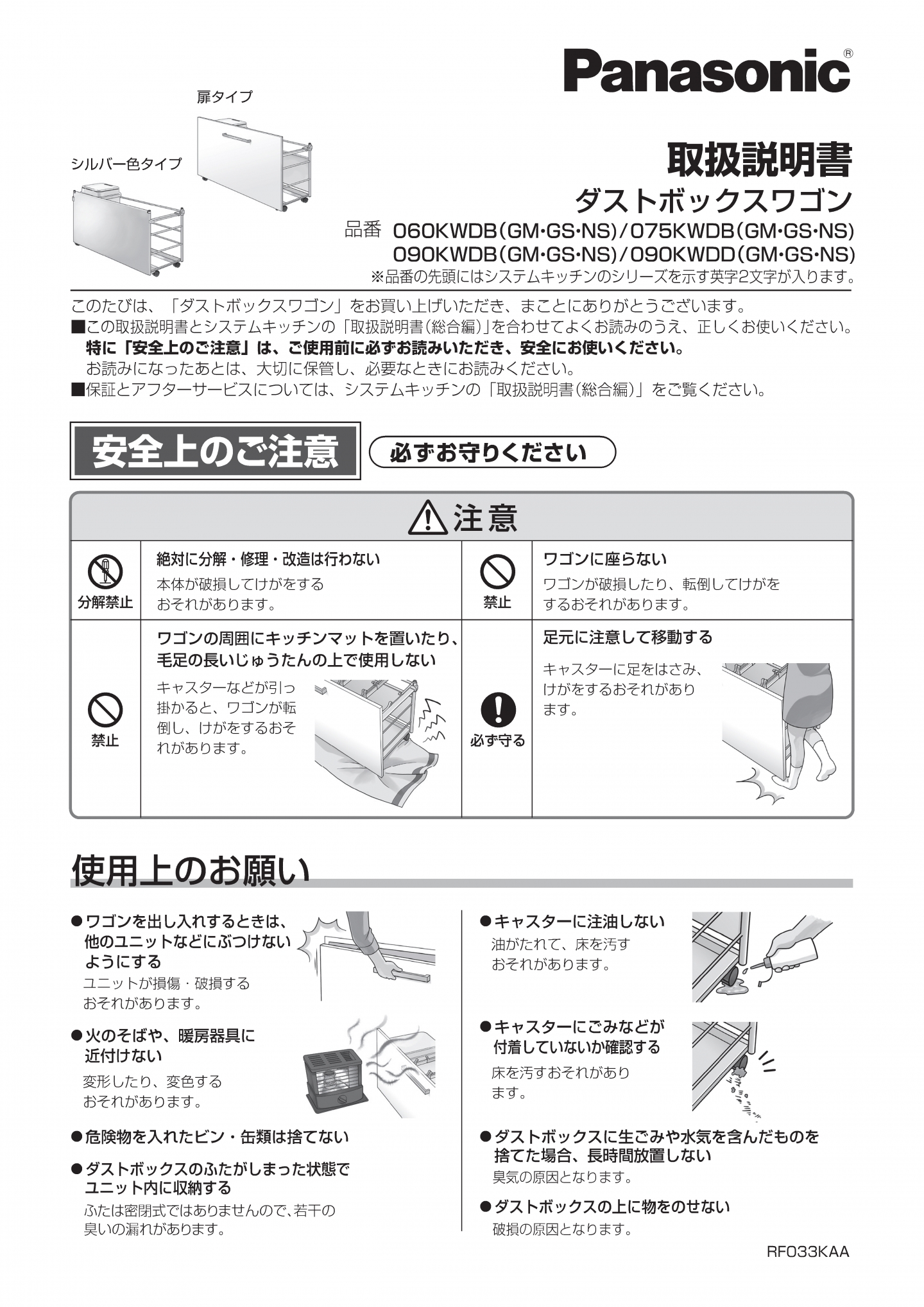 Panasonic®

扉タイプ

シルバー色タイプ

取扱説明書

ダストボックスワゴン

品番 060KWDB(GM·GS·NS)/075KWDB(GM·GS·NS)
090KWDB(GM·GS·NS)/090KWDD(GM·GS·NS)

※品番の先頭にはシステムキッチンのシリーズを示す英字2文字が入ります。

このたびは、「ダストボックスワゴン」をお買い上げいただき、まことにありがとうございます。
■この取扱説明書とシステムキッチンの「取扱説明書(総合編)」を合わせてよくお読みのうえ、正しくお使いください。
特に「安全上のご注意」は、ご使用前に必ずお読みいただき、安全にお使いください。
お読みになったあとは、大切に保管し、必要なときにお読みください。
■保証とアフターサービスについては、システムキッチンの「取扱説明書(総合編)」をご覧ください。

安全上のご注意

必ずお守りください

注意

分解禁止

絶対に分解・修理・改造は行わない
本体が破損してけがをするおそれがあります。

禁止

ワゴンに座らない
ワゴンが破損したり、転倒してけがをするおそれがあります。

禁止

ワゴンの周囲にキッチンマットを置いたり、毛足の長いじゅうたんの上で使用しない
キャスターなどが引っ掛かると、ワゴンが転倒し、けがをするおそれがあります。

必ず守る

足元に注意して移動する
キャスターに足をはさみ、けがをするおそれがあります。

使用上のお願い

●ワゴンを出し入れするときは、他のユニットなどにぶつけないようにする
ユニットが損傷・破損するおそれがあります。

●火のそばや、暖房器具に近付けない
変形したり、変色するおそれがあります。

●危険物を入れたビン・缶類は捨てない

●ダストボックスのふたがしまった状態でユニット内に収納する
ふたは密閉式ではありませんので、若干の臭いの漏れがあります。

●キャスターに注油しない
油がたれて、床を汚すおそれがあります。

●キャスターにごみなどが付着していないか確認する
床を汚すおそれがあります。

●ダストボックスに生ごみや水気を含んだものを捨てた場合、長時間放置しない
臭気の原因となります。

●ダストボックスの上に物をのせない
破損の原因となります。

RF033KAA