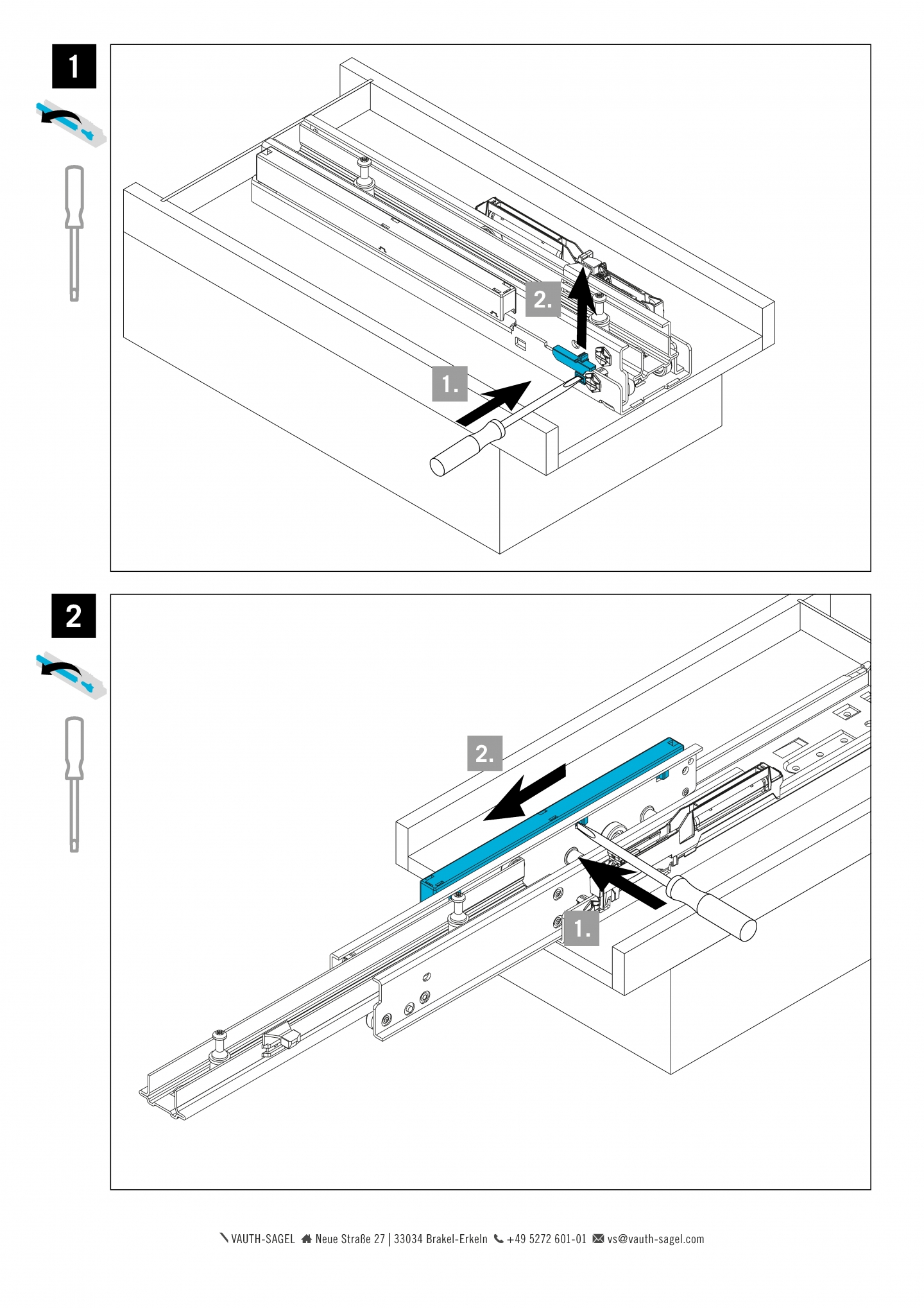 1

2.

1.

2

2.

1.

VAUTH-SAGEL Neue Straße 27 | 33034 Brakel-Erkeln +49 5272 601-01 vs@vauth-sagel.com