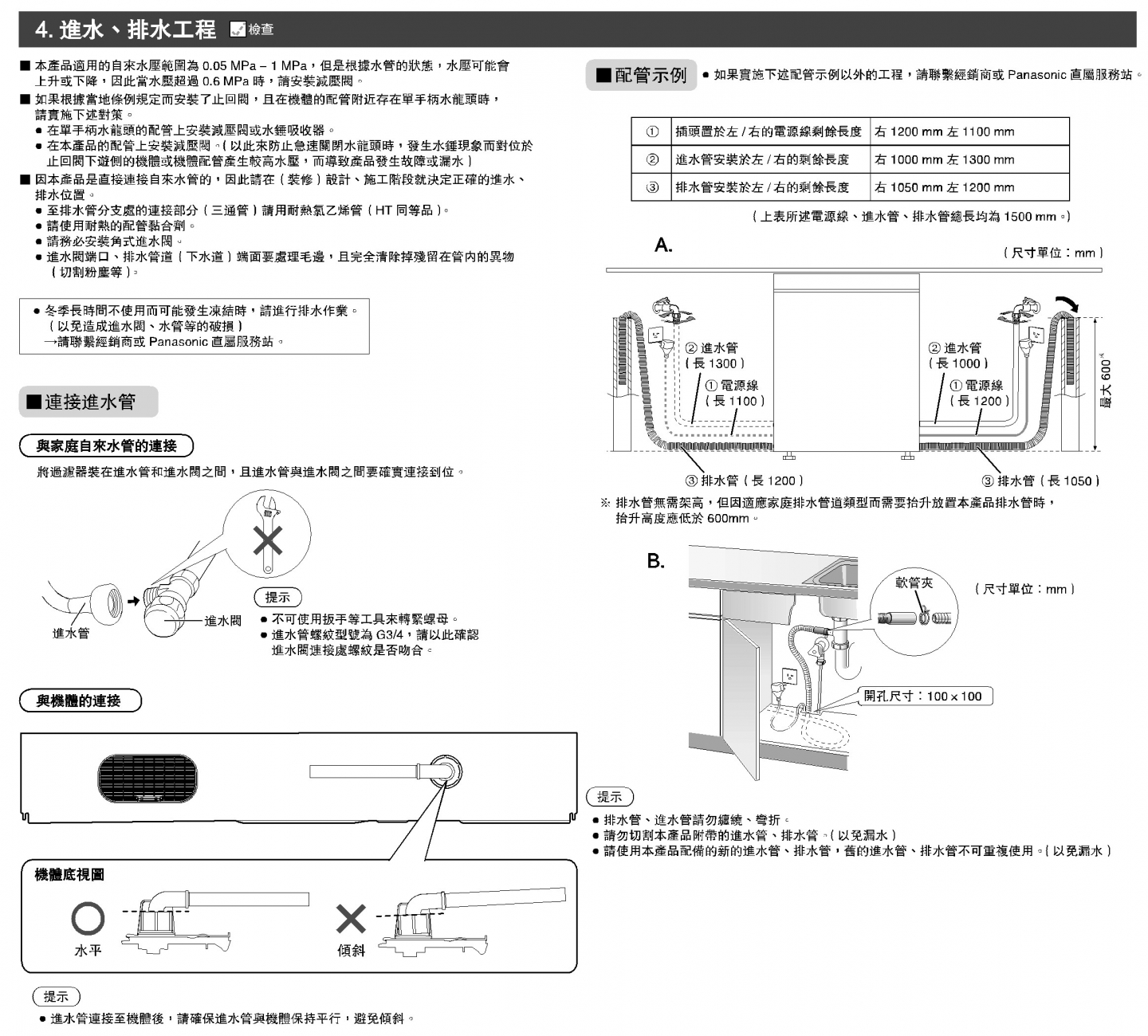 4. 進水、排水工程 檢查

■ 本產品適用的自來水壓範圍為 0.05 MPa – 1 MPa，但是根據水管的狀態，水壓可能會上升或下降，因此當水壓超過 0.6 MPa 時，請安裝減壓閥。
■ 如果根據當地條例規定而安裝了止回閥，且在機體的配管附近存在單手柄水龍頭時，請實施下述對策。
● 在單手柄水龍頭的配管上安裝減壓閥或水錘吸收器。
● 在本產品的配管上安裝減壓閥。( 以此來防止急速關閉水龍頭時，發生水錘現象而對位於止回閥下遊側的機體或機體配管產生較高水壓，而導致產品發生故障或漏水 )
■ 因本產品是直接連接自來水管的，因此請在 ( 裝修 ) 設計、施工階段就決定正確的進水、排水位置。
● 至排水管分支處的連接部分 ( 三通管 ) 請用耐熱氯乙烯管 ( HT 同等品 )。
● 請使用耐熱的配管黏合劑。
● 請務必安裝角式進水閥。
● 進水閥端口、排水管道 ( 下水道 ) 端面要處理毛邊，且完全清除掉殘留在管內的異物 ( 切割粉塵等 )。

● 冬季長時間不使用而可能發生凍結時，請進行排水作業。
( 以免造成進水閥、水管等的破損 )
→請聯繫經銷商或 Panasonic 直屬服務站。

■連接進水管

與家庭自來水管的連接

將過濾器裝在進水管和進水閥之間，且進水管與進水閥之間要確實連接到位。

進水管
進水閥

提示
● 不可使用扳手等工具來轉緊螺母。
● 進水管螺紋型號為 G3/4，請以此確認進水閥連接處螺紋是否吻合。

與機體的連接

機體底視圖
水平
傾斜

提示
● 進水管連接至機體後，請確保進水管與機體保持平行，避免傾斜。

■配管示例 ● 如果實施下述配管示例以外的工程，請聯繫經銷商或 Panasonic 直屬服務站。

| ① | 插頭置於左 / 右的電源線剩餘長度 | 右 1200 mm 左 1100 mm |
|---|---|---|
| ② | 進水管安裝於左 / 右的剩餘長度 | 右 1000 mm 左 1300 mm |
| ③ | 排水管安裝於左 / 右的剩餘長度 | 右 1050 mm 左 1200 mm |

( 上表所述電源線、進水管、排水管總長均為 1500 mm。)

A.
( 尺寸單位：mm )
② 進水管 ( 長 1300 )
① 電源線 ( 長 1100 )
② 進水管 ( 長 1000 )
① 電源線 ( 長 1200 )
最大 600※
③ 排水管 ( 長 1200 )
③ 排水管 ( 長 1050 )
※ 排水管無需架高，但因適應家庭排水管道類型而需要抬升放置本產品排水管時，抬升高度應低於 600mm。

B.
軟管夾
( 尺寸單位：mm )
開孔尺寸：100 × 100

提示
● 排水管、進水管請勿纏繞、彎折。
● 請勿切割本產品附帶的進水管、排水管。( 以免漏水 )
● 請使用本產品配備的新的進水管、排水管，舊的進水管、排水管不可重複使用。( 以免漏水 )