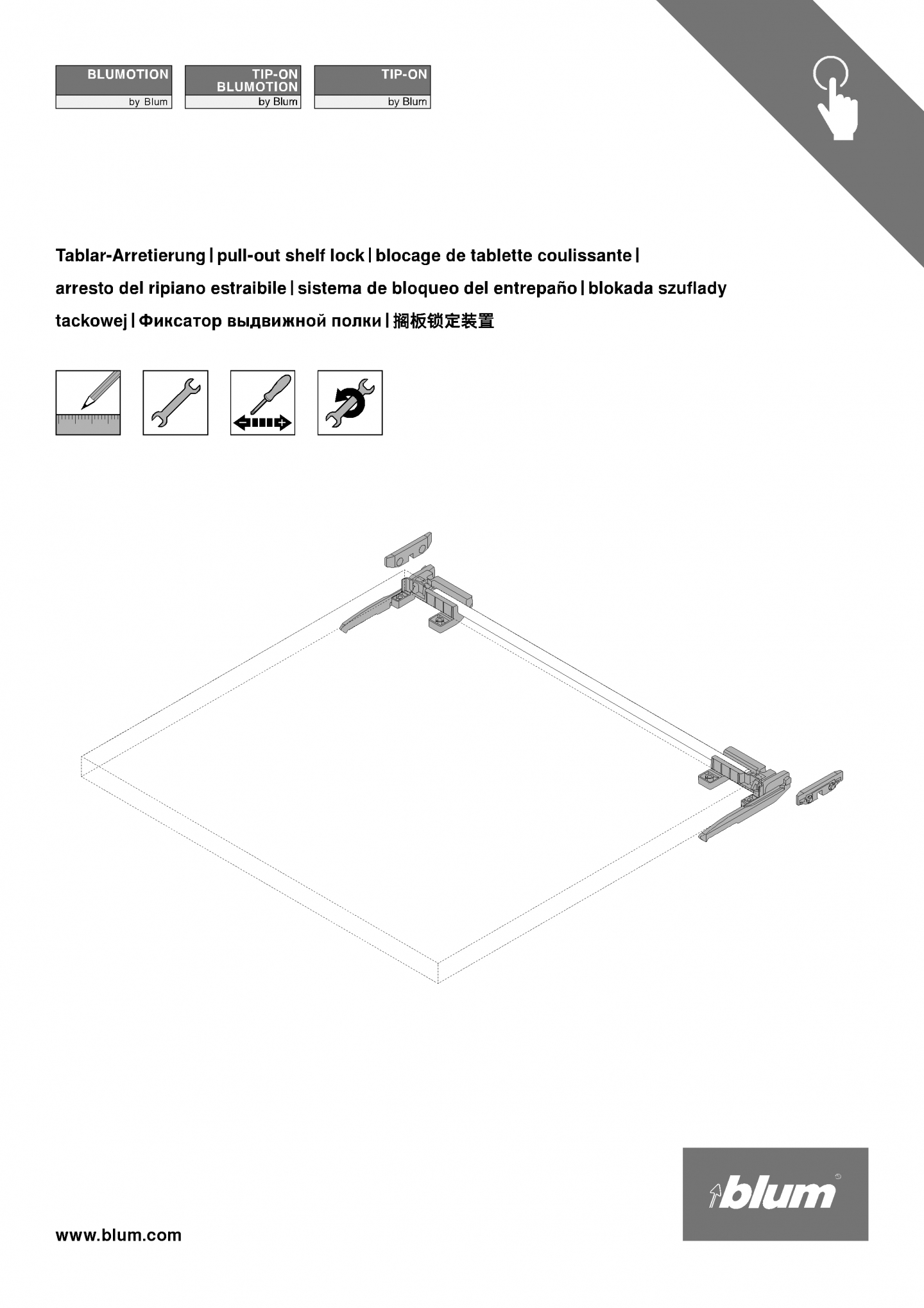 BLUMOTION
by Blum

TIP-ON
BLUMOTION
by Blum

TIP-ON
by Blum

Tablar-Arretierung | pull-out shelf lock | blocage de tablette coulissante | arresto del ripiano estraibile | sistema de bloqueo del entrepaño | blokada szuflady tackowej | Фиксатор выдвижной полки | 搁板锁定装置

www.blum.com

blum