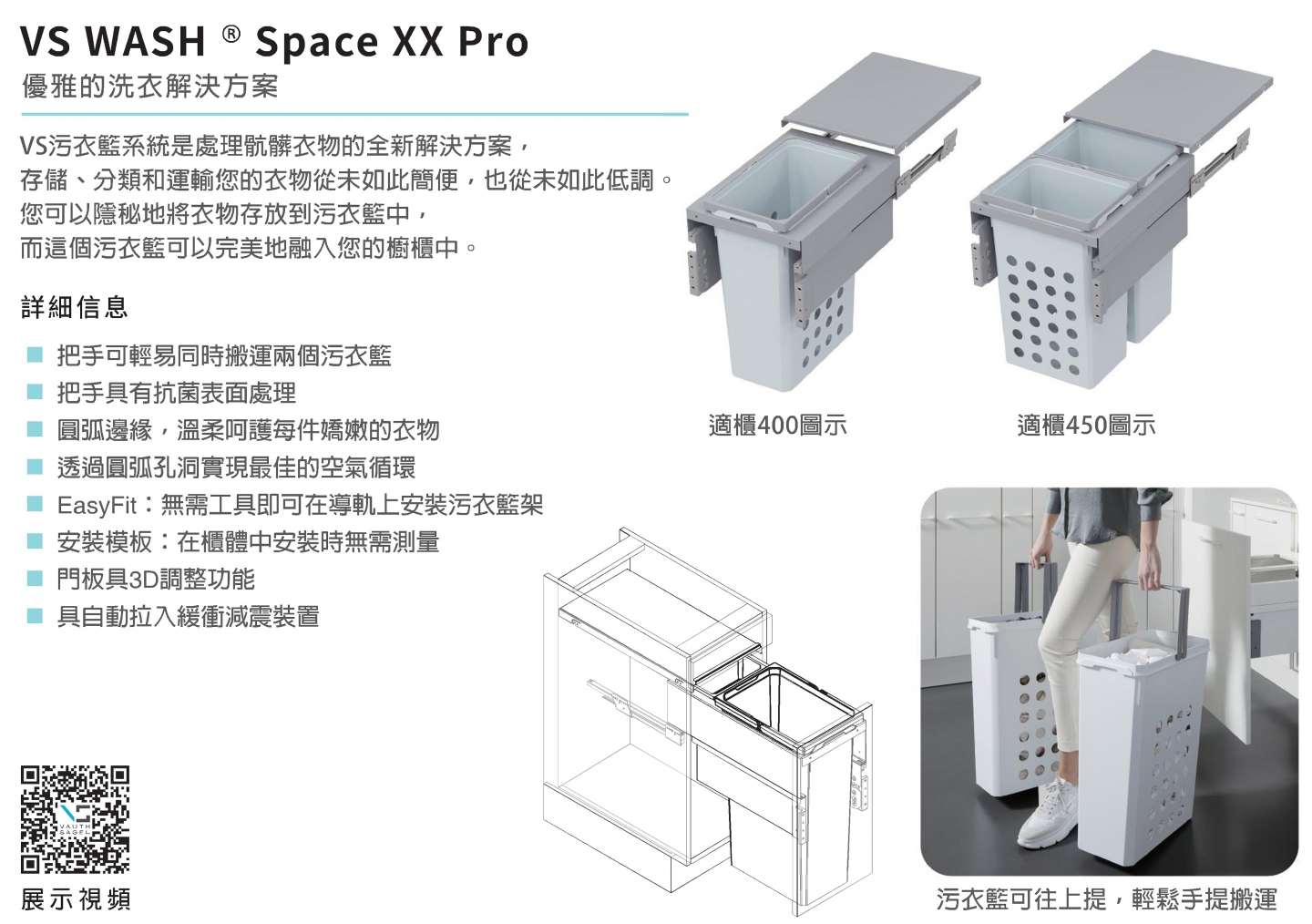 VS WASH ® Space XX Pro
優雅的洗衣解決方案

VS污衣籃系統是處理骯髒衣物的全新解決方案，
存儲、分類和運輸您的衣物從未如此簡便，也從未如此低調。
您可以隱秘地將衣物存放到污衣籃中，
而這個污衣籃可以完美地融入您的櫥櫃中。

詳細信息

■ 把手可輕易同時搬運兩個污衣籃
■ 把手具有抗菌表面處理
■ 圓弧邊緣，溫柔呵護每件嬌嫩的衣物
■ 透過圓弧孔洞實現最佳的空氣循環
■ EasyFit：無需工具即可在導軌上安裝污衣籃架
■ 安裝模板：在櫃體中安裝時無需測量
■ 門板具3D調整功能
■ 具自動拉入緩衝減震裝置

適櫃400圖示

適櫃450圖示

VAUTH SAGEL

展示視頻

污衣籃可往上提，輕鬆手提搬運